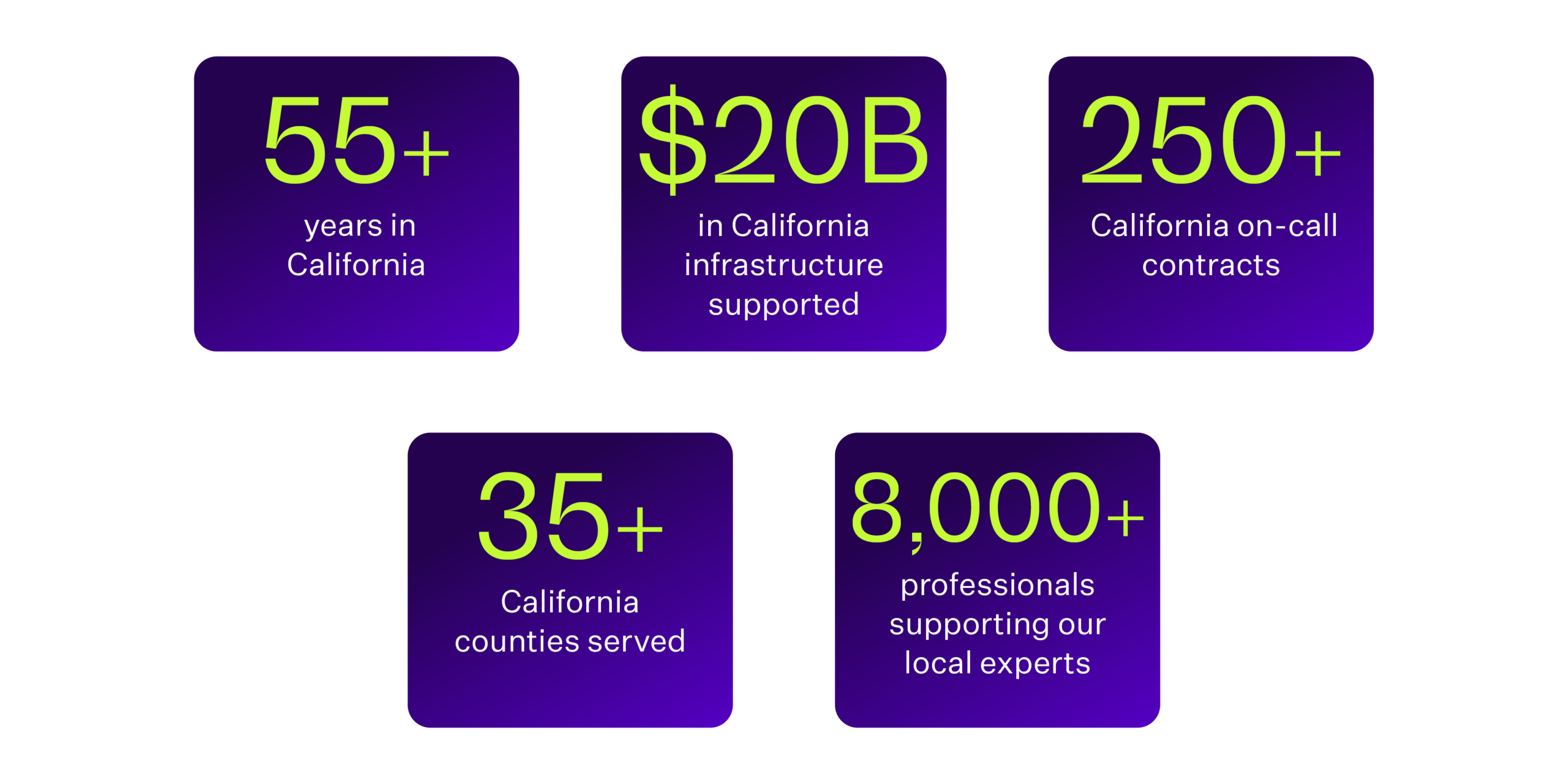 55+
years in California

$20B
in California infrastructure supported

250+
California on-call contracts

35+
California counties served

8,000+
professionals supporting our local experts