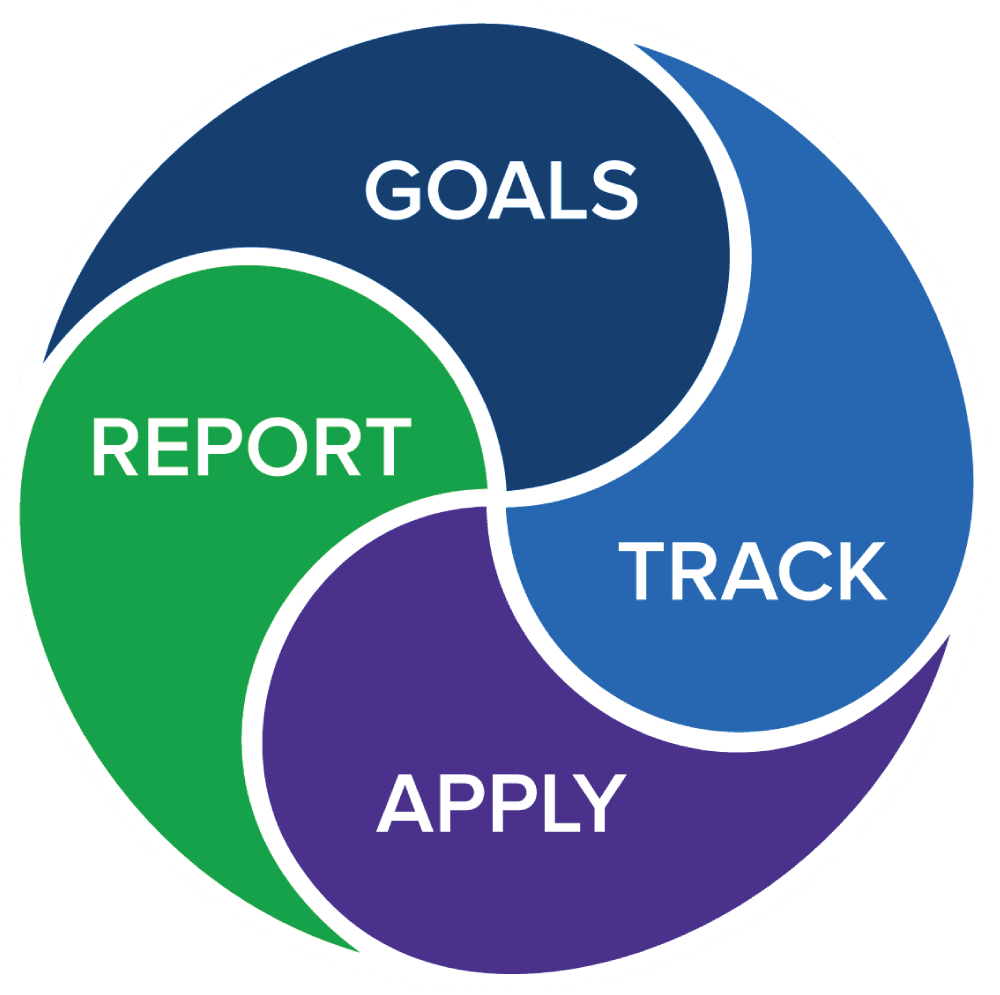 GOALS
REPORT
TRACK
APPLY