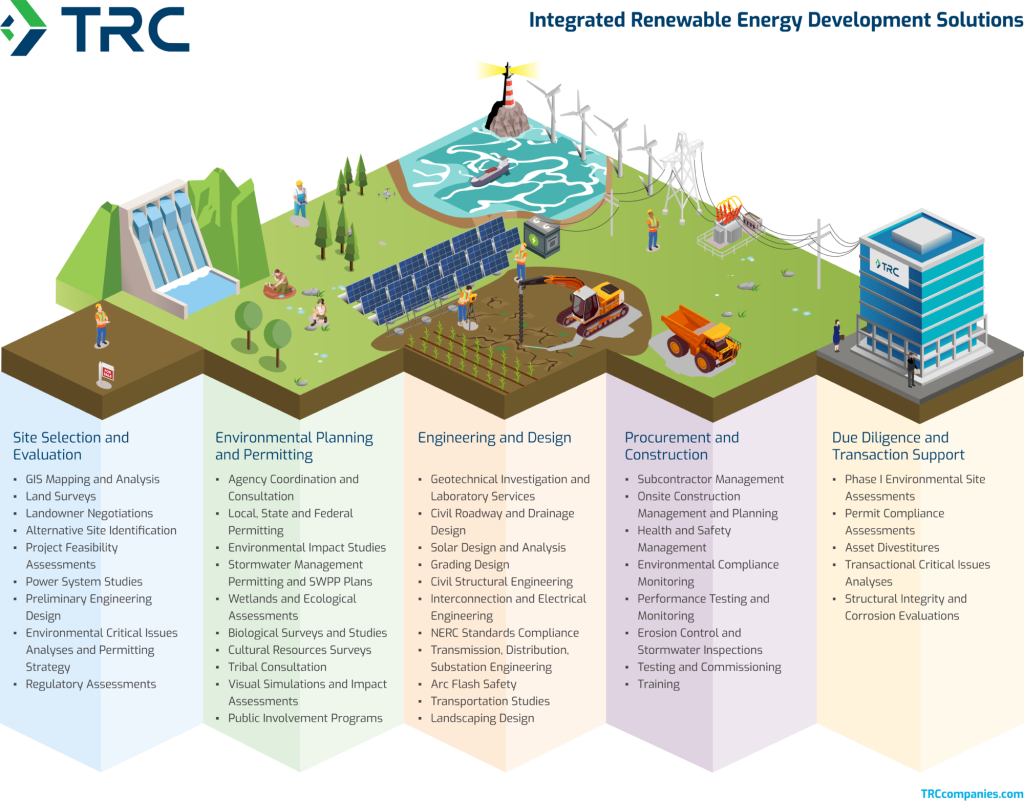 TRC

Integrated Renewable Energy Development Solutions

TRC

Site Selection and Evaluation
- GIS Mapping and Analysis
- Land Surveys
- Landowner Negotiations
- Alternative Site Identification
- Project Feasibility Assessments
- Power System Studies
- Preliminary Engineering Design
- Environmental Critical Issues Analyses and Permitting Strategy
- Regulatory Assessments

Environmental Planning and Permitting
- Agency Coordination and Consultation
- Local, State and Federal Permitting
- Environmental Impact Studies
- Stormwater Management Permitting and SWPP Plans
- Wetlands and Ecological Assessments
- Biological Surveys and Studies
- Cultural Resources Surveys
- Tribal Consultation
- Visual Simulations and Impact Assessments
- Public Involvement Programs

Engineering and Design
- Geotechnical Investigation and Laboratory Services
- Civil Roadway and Drainage Design
- Solar Design and Analysis
- Grading Design
- Civil Structural Engineering
- Interconnection and Electrical Engineering
- NERC Standards Compliance
- Transmission, Distribution, Substation Engineering
- Arc Flash Safety
- Transportation Studies
- Landscaping Design

Procurement and Construction
- Subcontractor Management
- Onsite Construction Management and Planning
- Health and Safety Management
- Environmental Compliance Monitoring
- Performance Testing and Monitoring
- Erosion Control and Stormwater Inspections
- Testing and Commissioning
- Training

Due Diligence and Transaction Support
- Phase I Environmental Site Assessments
- Permit Compliance Assessments
- Asset Divestitures
- Transactional Critical Issues Analyses
- Structural Integrity and Corrosion Evaluations

TRCcompanies.com